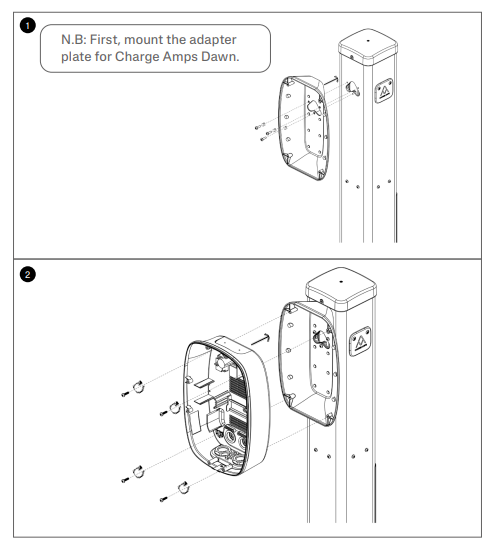 1

N.B: First, mount the adapter plate for Charge Amps Dawn.

2