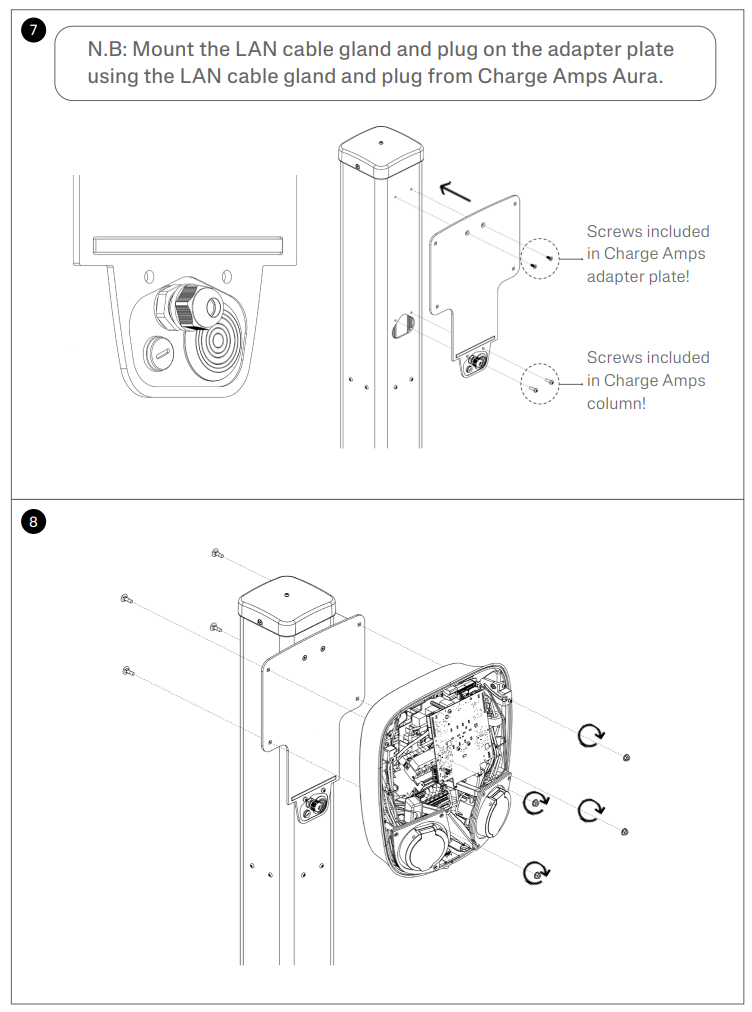 7

N.B: Mount the LAN cable gland and plug on the adapter plate using the LAN cable gland and plug from Charge Amps Aura.

Screws included in Charge Amps adapter plate!

Screws included in Charge Amps column!

8